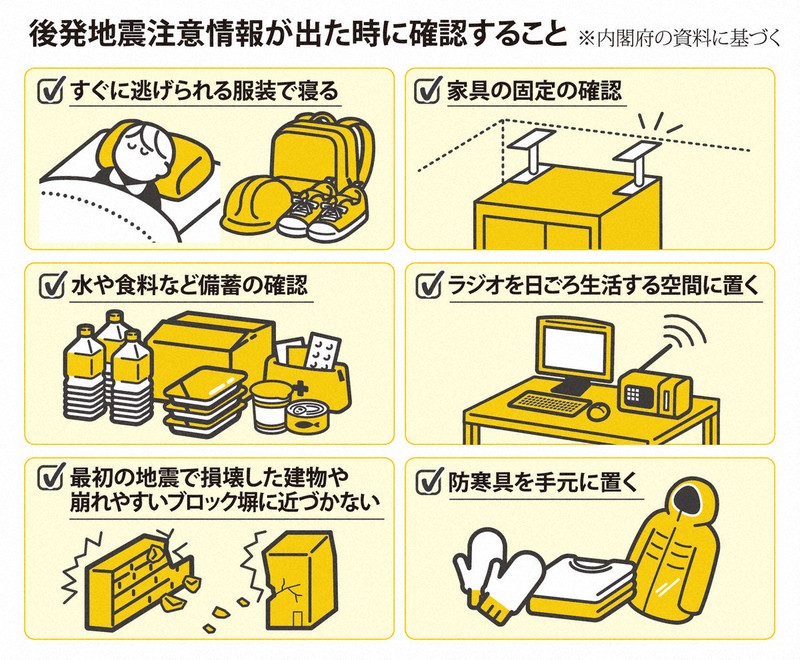 後発地震注意情報が出た時に確認すること ※内閣府の資料に基づく

すぐに逃げられる服装で寝る

家具の固定の確認

水や食料など備蓄の確認

ラジオを日ごろ生活する空間に置く

最初の地震で損壊した建物や崩れやすいブロック塀に近づかない

防寒具を手元に置く