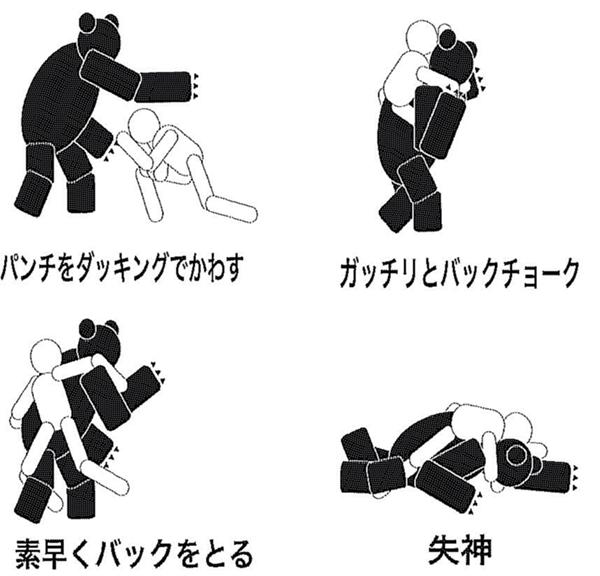 パンチをダッキングでかわす

ガッチリとバックチョーク

素早くバックをとる

失神