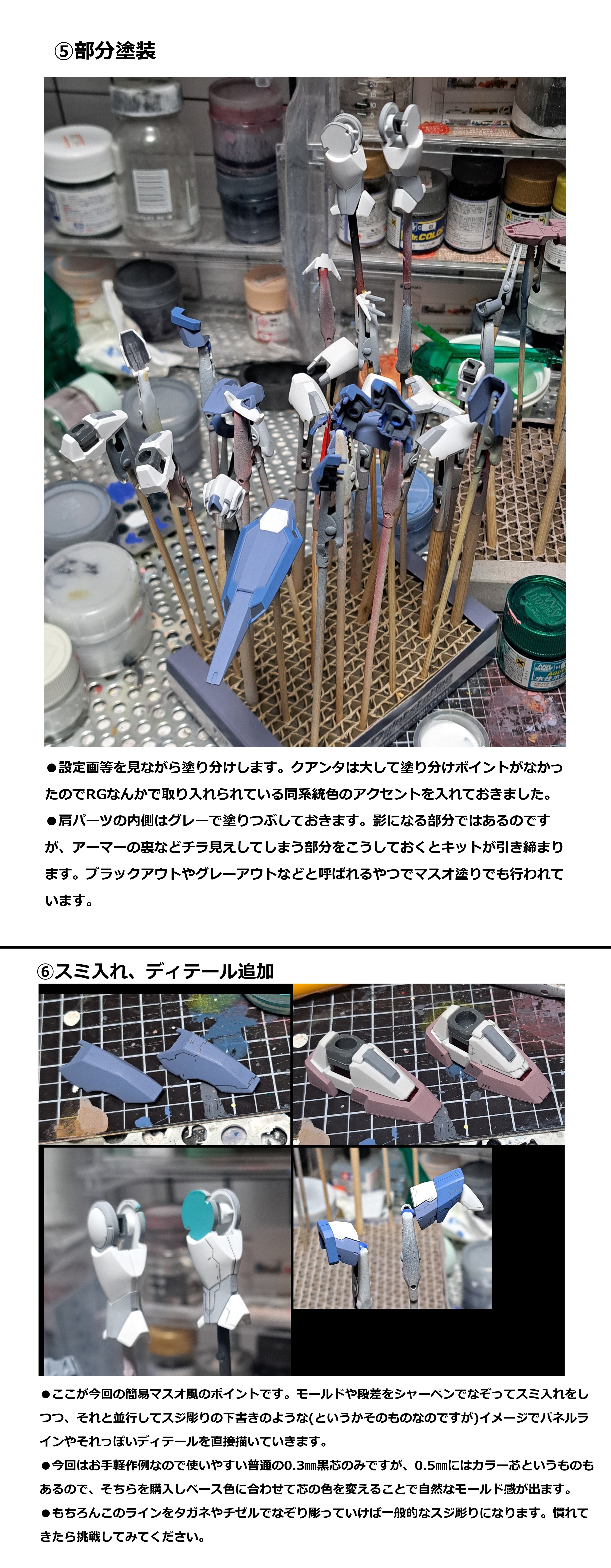 ⑤部分塗装

Mr.COLOR

●設定画等を見ながら塗り分けします。クアンタは大して塗り分けポイントがなかったのでRGなんかで取り入れられている同系統色のアクセントを入れておきました。
●肩パーツの内側はグレーで塗りつぶしておきます。影になる部分ではあるのですが、アーマーの裏などチラ見えしてしまう部分をこうしておくとキットが引き締まります。ブラックアウトやグレーアウトなどと呼ばれるやつでマスオ塗りでも行われています。

⑥スミ入れ、ディテール追加

●ここが今回の簡易マスオ風のポイントです。モールドや段差をシャーペンでなぞってスミ入れをしつつ、それと並行してスジ彫りの下書きのような(というかそのものなのですが)イメージでパネルラインやそれっぽいディテールを直接描いていきます。
●今回はお手軽作例なので使いやすい普通の0.3㎜黒芯のみですが、0.5㎜にはカラー芯というものもあるので、そちらを購入しベース色に合わせて芯の色を変えることで自然なモールド感が出ます。
●もちろんこのラインをタガネやチゼルでなぞり彫っていけば一般的なスジ彫りになります。慣れてきたら挑戦してみてください。