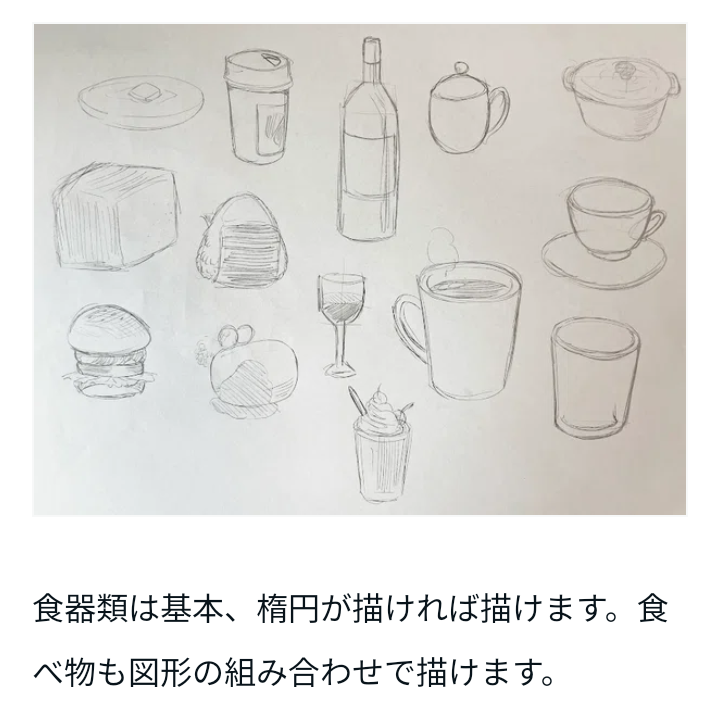 食器類は基本、楕円が描ければ描けます。食べ物も図形の組み合わせで描けます。