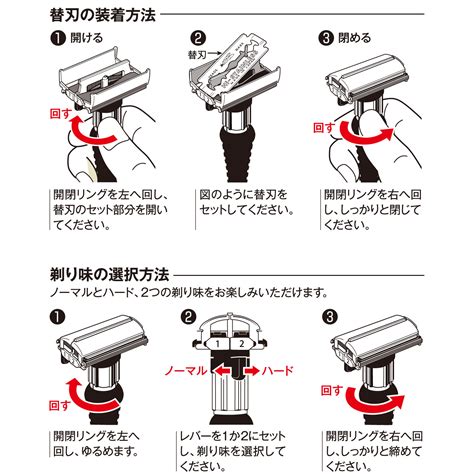 替刃の装着方法

❶ 開ける

回す

開閉リングを左へ回し、替刃のセット部分を開いてください。

❷

替刃

図のように替刃をセットしてください。

❸ 閉める

回す

開閉リングを右へ回し、しっかりと閉じてください。

剃り味の選択方法

ノーマルとハード、2つの剃り味をお楽しみいただけます。

❶

回す

開閉リングを左へ回し、ゆるめます。

❷

1 2

ノーマル ハード

レバーを1か2にセットし、剃り味を選択してください。

❸

回す

開閉リングを右へ回し、しっかりと締めてください。