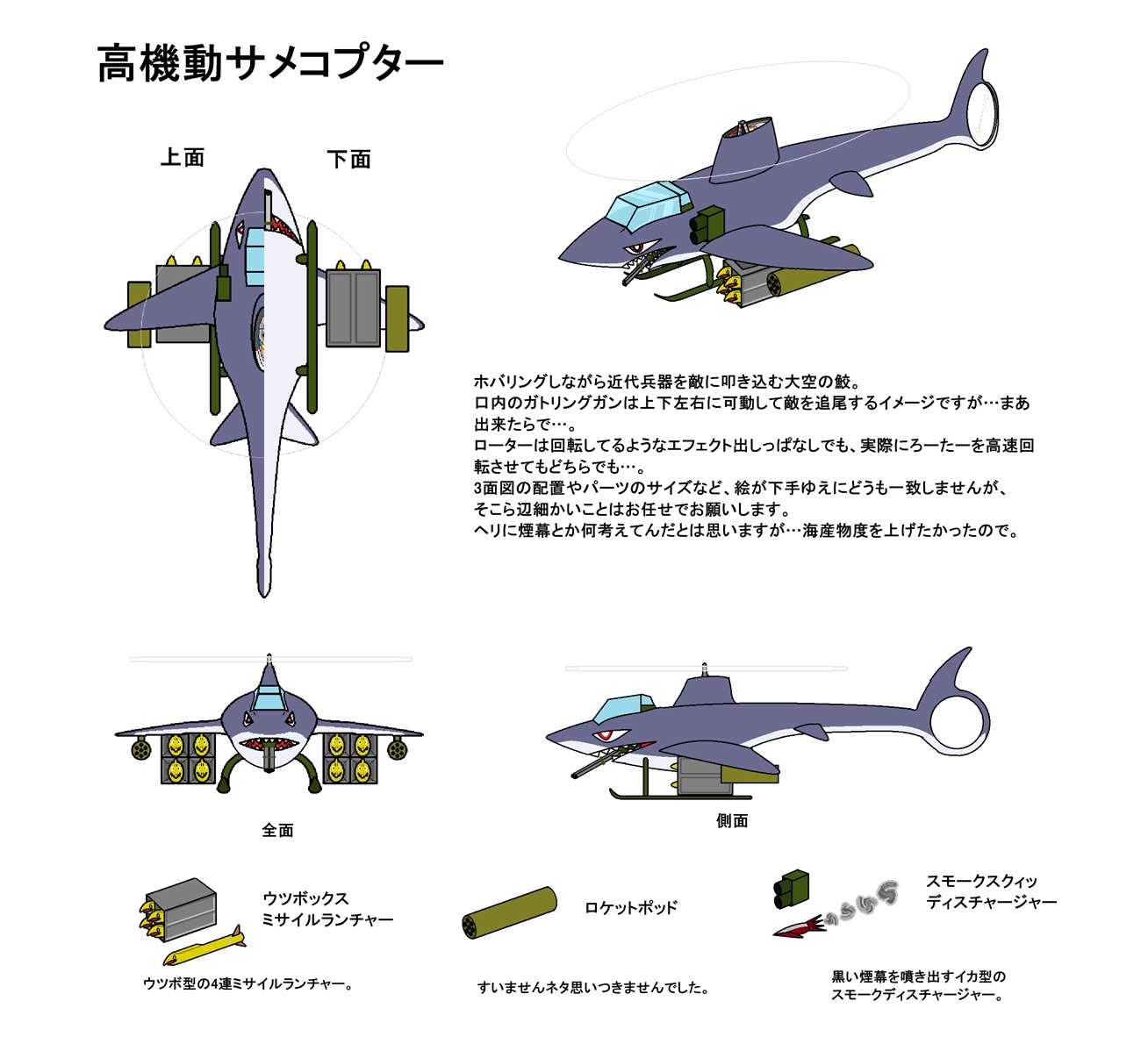 高機動サメコプター

上面

下面

ホバリングしながら近代兵器を敵に叩き込む大空の鮫。
口内のガトリングガンは上下左右に可動して敵を追尾するイメージですが…まあ出来たらで…。
ローターは回転してるようなエフェクト出しっぱなしでも、実際にろーたーを高速回転させてもどちらでも…。
3面図の配置やパーツのサイズなど、絵が下手ゆえにどうも一致しませんが、そこら辺細かいことはお任せでお願いします。
ヘリに煙幕とか何考えてんだとは思いますが…海産物度を上げたかったので。

全面

側面

ウツボックス
ミサイルランチャー

ウツボ型の4連ミサイルランチャー。

ロケットポッド

すいませんネタ思いつきませんでした。

スモークスクィッ
ディスチャージャー

黒い煙幕を噴き出すイカ型の
スモークディスチャージャー。