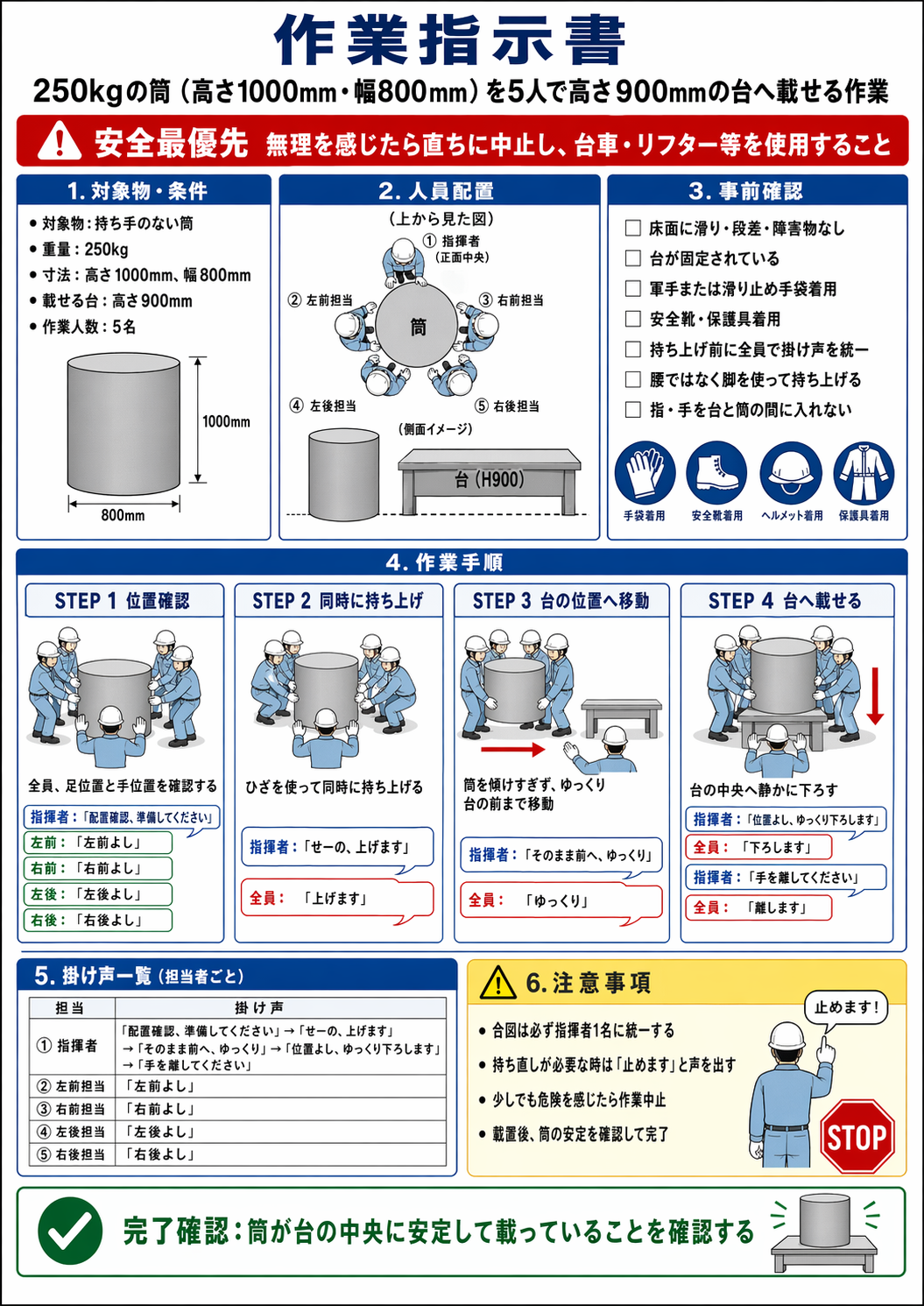 作業指示書

250kgの筒（高さ1000mm・幅800mm）を5人で高さ900mmの台へ載せる作業

安全最優先 無理を感じたら直ちに中止し、台車・リフター等を使用すること

1. 対象物・条件

● 対象物：持ち手のない筒
● 重量：250kg
● 寸法：高さ1000mm、幅800mm
● 載せる台：高さ900mm
● 作業人数：5名

1000mm
800mm

2. 人員配置

（上から見た図）
① 指揮者（正面中央）
② 左前担当
③ 右前担当
筒
④ 左後担当
⑤ 右後担当
（側面イメージ）
台（H900）

3. 事前確認

☐ 床面に滑り・段差・障害物なし
☐ 台が固定されている
☐ 軍手または滑り止め手袋着用
☐ 安全靴・保護具着用
☐ 持ち上げ前に全員で掛け声を統一
☐ 腰ではなく脚を使って持ち上げる
☐ 指・手を台と筒の間に入れない

手袋着用 安全靴着用 ヘルメット着用 保護具着用

4. 作業手順

STEP 1 位置確認
全員、足位置と手位置を確認する
指揮者：「配置確認、準備してください」
左前：「左前よし」
右前：「右前よし」
左後：「左後よし」
右後：「右後よし」

STEP 2 同時に持ち上げ
ひざを使って同時に持ち上げる
指揮者：「せーの、上げます」
全員：「上げます」

STEP 3 台の位置へ移動
筒を傾けすぎず、ゆっくり台の前まで移動
指揮者：「そのまま前へ、ゆっくり」
全員：「ゆっくり」

STEP 4 台へ載せる
台の中央へ静かに下ろす
指揮者：「位置よし、ゆっくり下ろします」
全員：「下ろします」
指揮者：「手を離してください」
全員：「離します」

5. 掛け声一覧（担当者ごと）

| 担当 | 掛け声 |
|---|---|
| ① 指揮者 | 「配置確認、準備してください」→「せーの、上げます」→「そのまま前へ、ゆっくり」→「位置よし、ゆっくり下ろします」→「手を離してください」 |
| ② 左前担当 | 「左前よし」 |
| ③ 右前担当 | 「右前よし」 |
| ④ 左後担当 | 「左後よし」 |
| ⑤ 右後担当 | 「右後よし」 |

6. 注意事項

● 合図は必ず指揮者1名に統一する
● 持ち直しが必要な時は「止めます」と声を出す
● 少しでも危険を感じたら作業中止
● 載置後、筒の安定を確認して完了

止めます！
STOP

完了確認：筒が台の中央に安定して載っていることを確認する