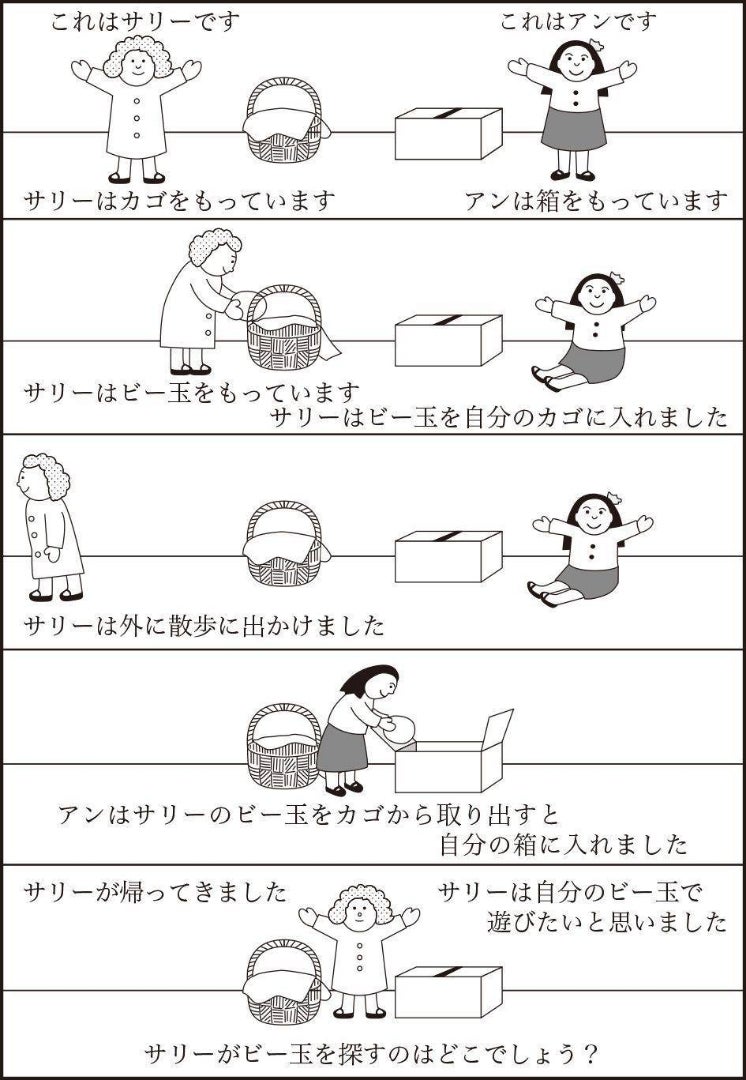 これはサリーです

これはアンです

サリーはカゴをもっています

アンは箱をもっています

サリーはビー玉をもっています

サリーはビー玉を自分のカゴに入れました

サリーは外に散歩に出かけました

アンはサリーのビー玉をカゴから取り出すと自分の箱に入れました

サリーが帰ってきました

サリーは自分のビー玉で遊びたいと思いました

サリーがビー玉を探すのはどこでしょう？