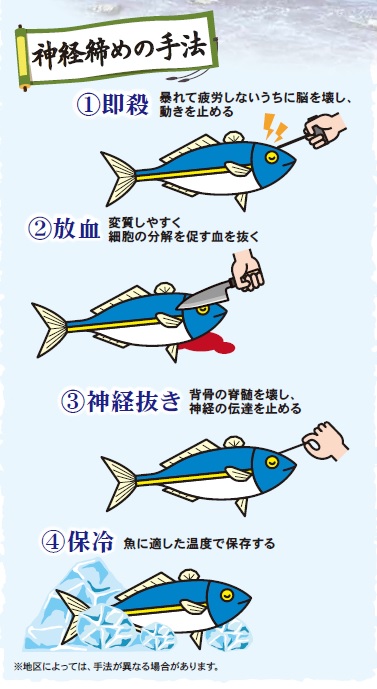 神経締めの手法

①即殺 暴れて疲労しないうちに脳を壊し、動きを止める

②放血 変質しやすく細胞の分解を促す血を抜く

③神経抜き 背骨の脊髄を壊し、神経の伝達を止める

④保冷 魚に適した温度で保存する

※地区によっては、手法が異なる場合があります。