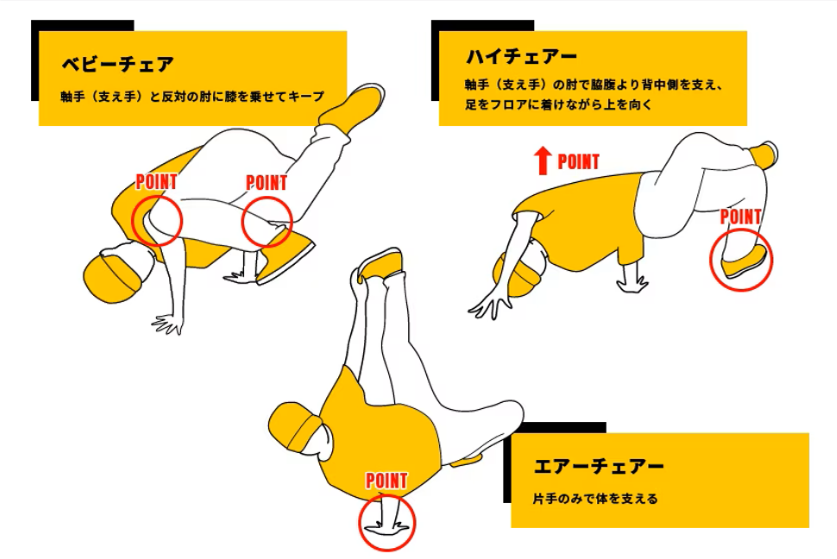 ベビーチェア

軸手（支え手）と反対の肘に膝を乗せてキープ

POINT

POINT

ハイチェアー

軸手（支え手）の肘で脇腹より背中側を支え、足をフロアに着けながら上を向く

POINT

POINT

POINT

エアーチェアー

片手のみで体を支える