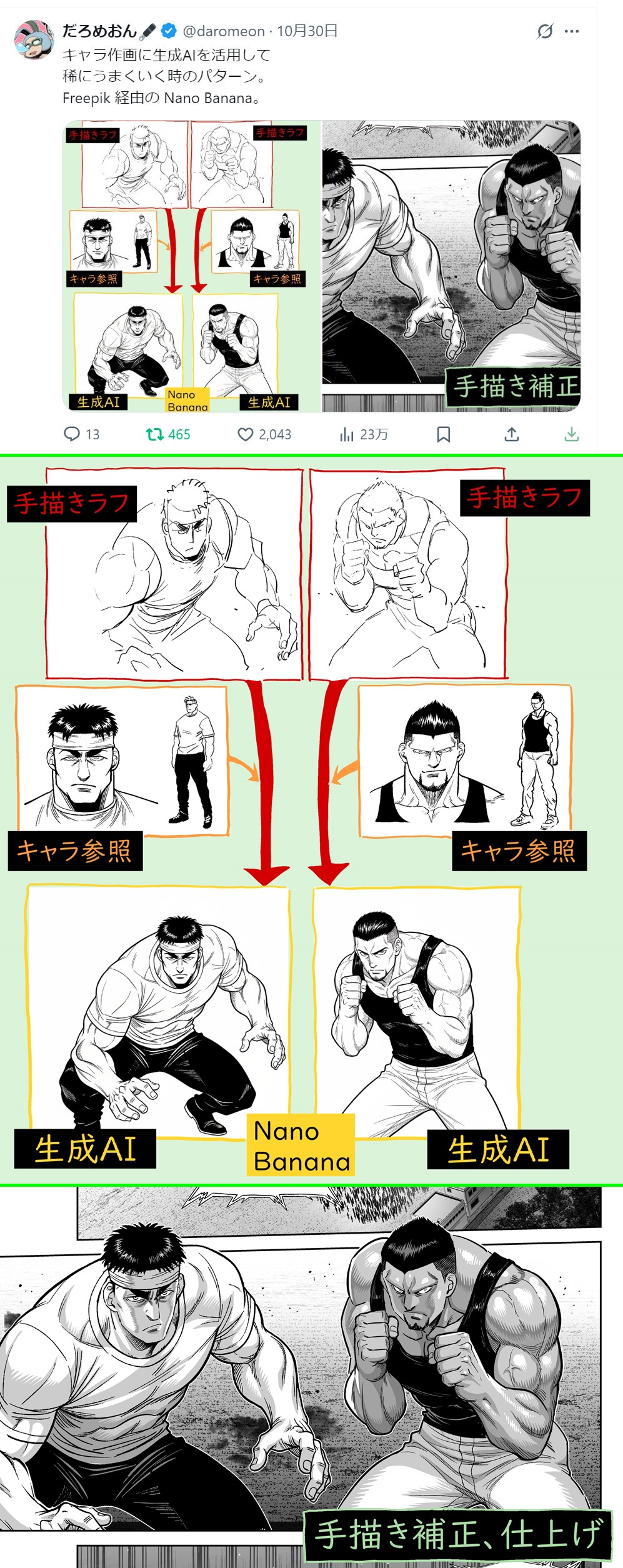 だろめおん @daromeon · 10月30日
キャラ作画に生成AIを活用して
稀にうまくいく時のパターン。
Freepik 経由の Nano Banana。

手描きラフ
手描きラフ
キャラ参照
キャラ参照
生成AI
Nano Banana
生成AI
手描き補正

13 465 2,043 23万

手描きラフ
手描きラフ
キャラ参照
キャラ参照
生成AI
Nano Banana
生成AI

手描き補正、仕上げ