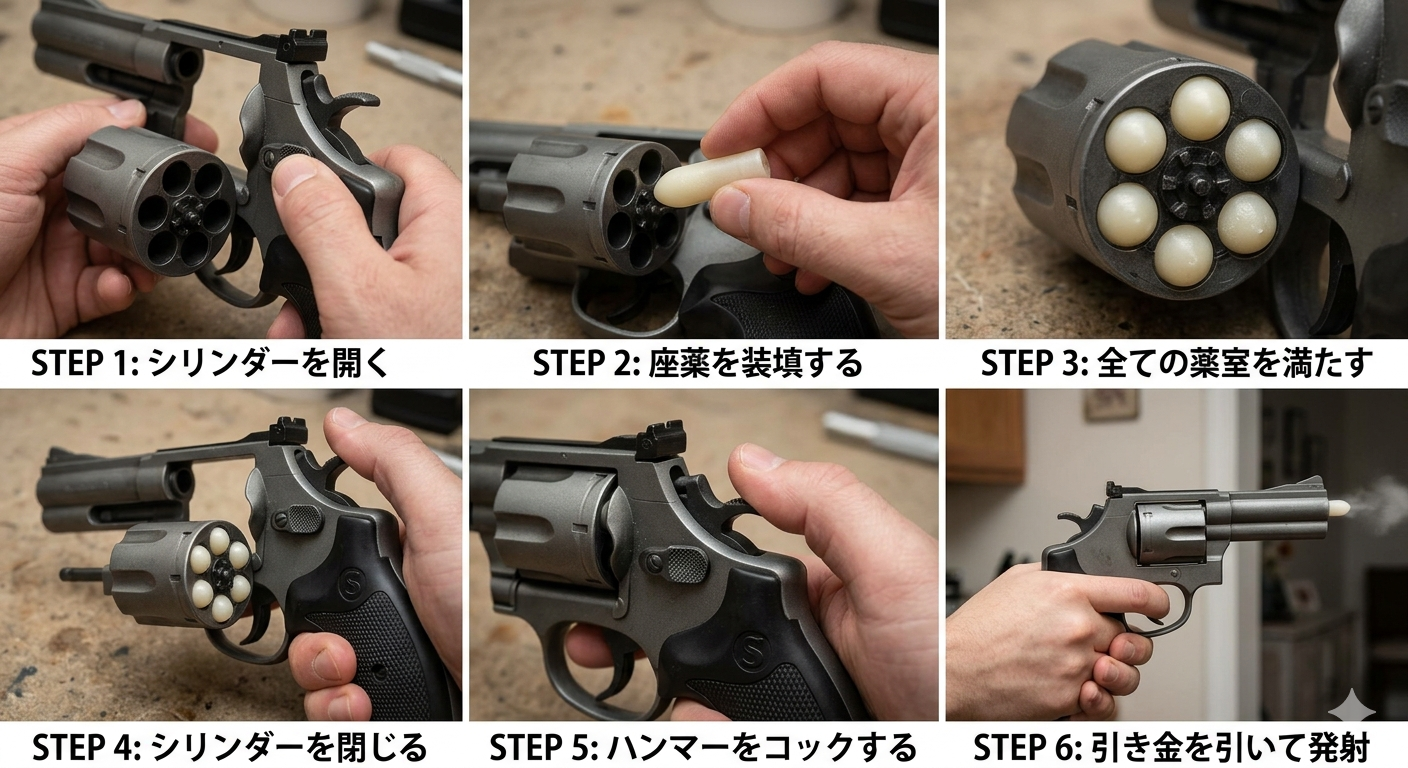 STEP 1: シリンダーを開く

STEP 2: 座薬を装填する

STEP 3: 全ての薬室を満たす

STEP 4: シリンダーを閉じる

STEP 5: ハンマーをコックする

STEP 6: 引き金を引いて発射