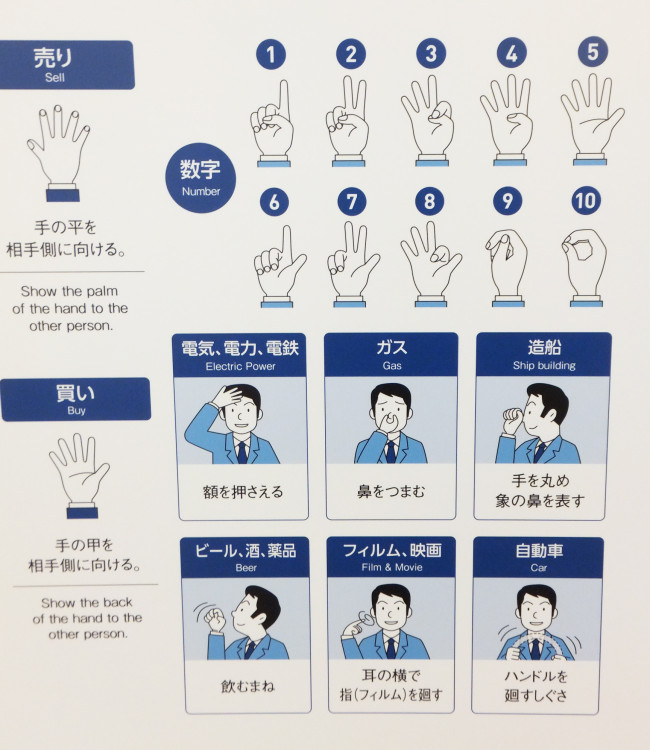 売り
Sell

手の平を
相手側に向ける。

Show the palm of the hand to the other person.

買い
Buy

手の甲を
相手側に向ける。

Show the back of the hand to the other person.

数字
Number

1 2 3 4 5
6 7 8 9 10

電気、電力、電鉄
Electric Power
額を押さえる

ガス
Gas
鼻をつまむ

造船
Ship building
手を丸め
象の鼻を表す

ビール、酒、薬品
Beer
飲むまね

フィルム、映画
Film & Movie
耳の横で
指(フィルム)を廻す

自動車
Car
ハンドルを
廻すしぐさ