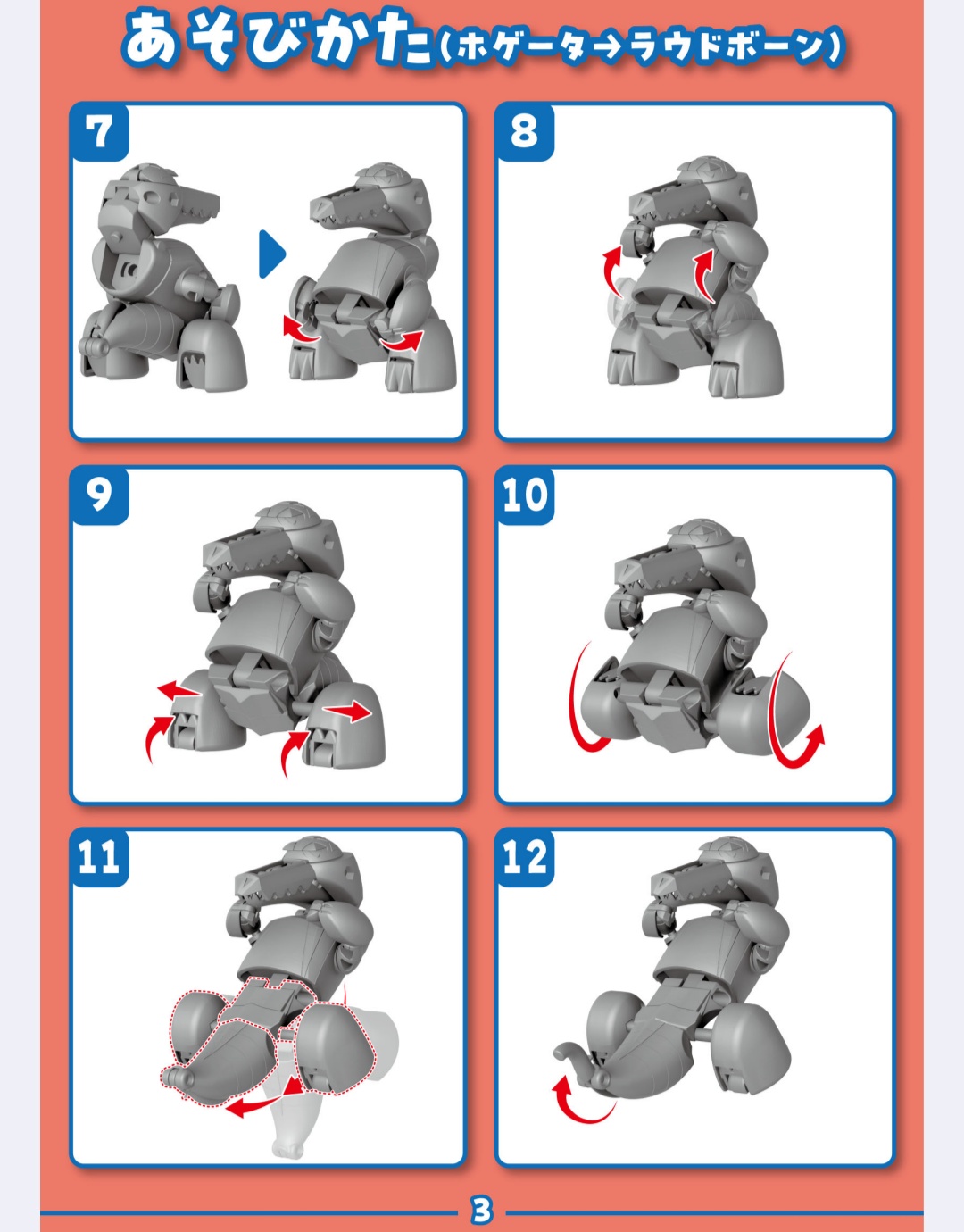 あそびかた（ホゲータ→ラウドボーン）

7

8

9

10

11

12

3