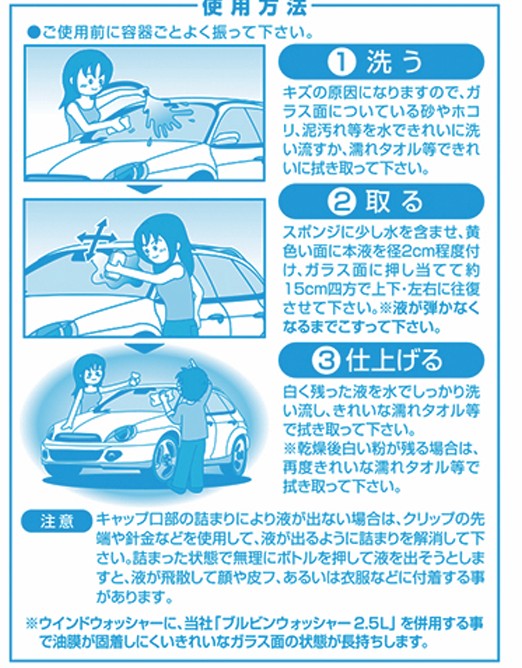 使用方法

●ご使用前に容器ごとよく振って下さい。

❶ 洗う

キズの原因になりますので、ガラス面についている砂やホコリ、泥汚れ等を水できれいに洗い流すか、濡れタオル等できれいに拭き取って下さい。

❷ 取る

スポンジに少し水を含ませ、黄色い面に本液を径2cm程度付け、ガラス面に押し当てて約15cm四方で上下・左右に往復させて下さい。※液が弾かなくなるまでこすって下さい。

❸ 仕上げる

白く残った液を水でしっかり洗い流し、きれいな濡れタオル等で拭き取って下さい。
※乾燥後白い粉が残る場合は、再度きれいな濡れタオル等で拭き取って下さい。

注意 キャップ口部の詰まりにより液が出ない場合は、クリップの先端や針金などを使用して、液が出るように詰まりを解消して下さい。詰まった状態で無理にボトルを押して液を出そうとしますと、液が飛散して顔や皮フ、あるいは衣服などに付着する事があります。

※ウインドウォッシャーに、当社「ブルビンウォッシャー 2.5L」を併用する事で油膜が固着しにくいきれいなガラス面の状態が長持ちします。