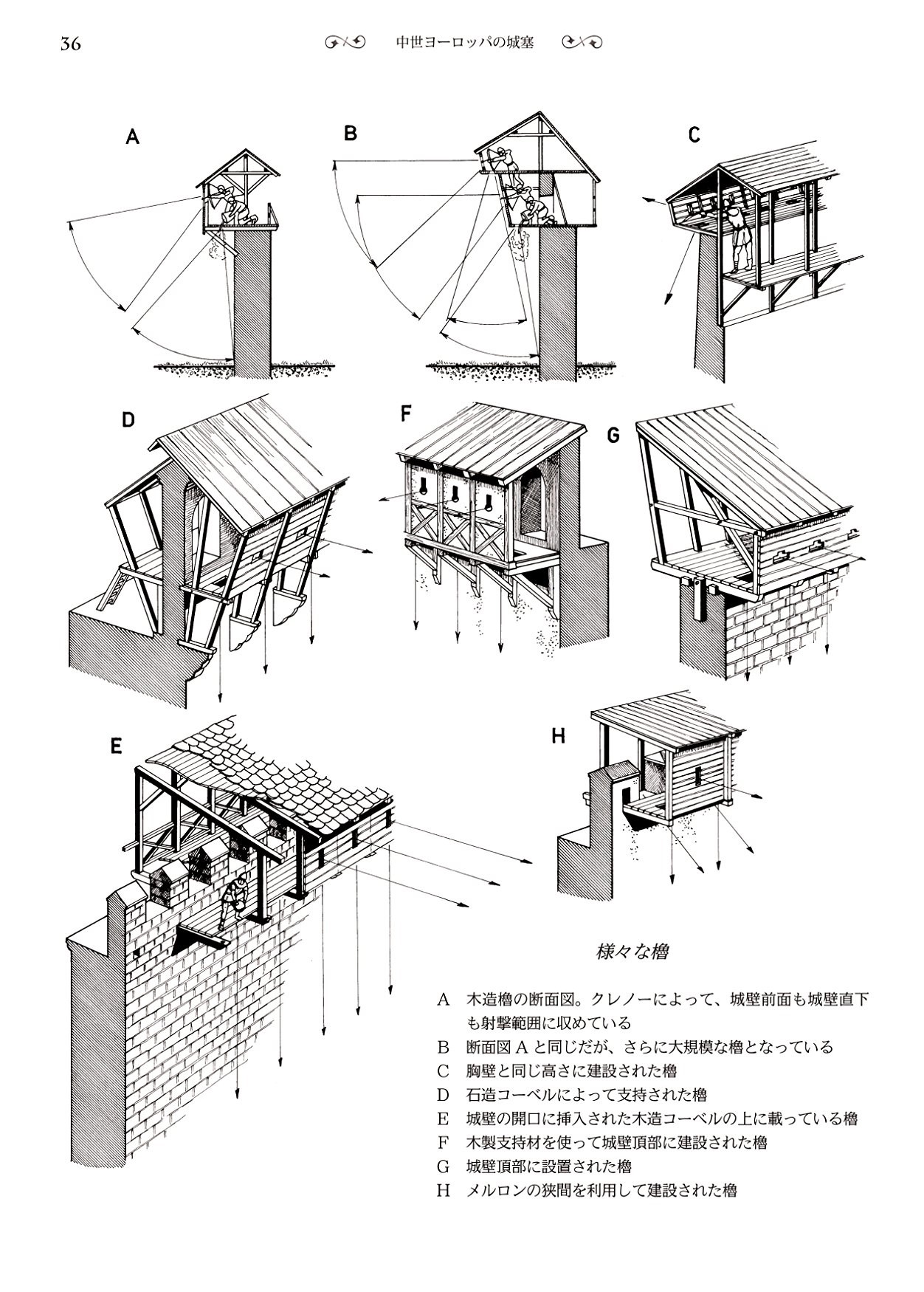 36 中世ヨーロッパの城塞

A

B

C

D

F

G

E

H

様々な櫓

A 木造櫓の断面図。クレノーによって、城壁前面も城壁直下も射撃範囲に収めている
B 断面図 A と同じだが、さらに大規模な櫓となっている
C 胸壁と同じ高さに建設された櫓
D 石造コーベルによって支持された櫓
E 城壁の開口に挿入された木造コーベルの上に載っている櫓
F 木製支持材を使って城壁頂部に建設された櫓
G 城壁頂部に設置された櫓
H メルロンの狭間を利用して建設された櫓