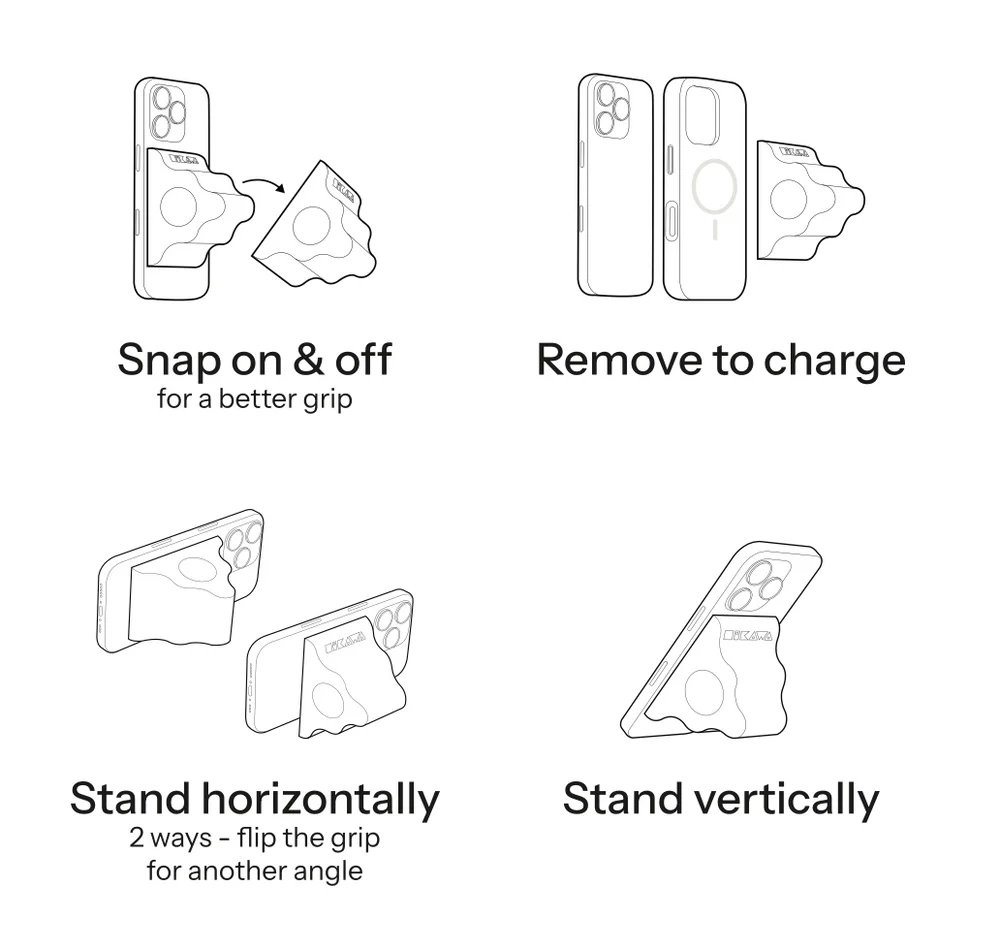 Snap on & off
for a better grip

Remove to charge

Stand horizontally
2 ways - flip the grip for another angle

Stand vertically