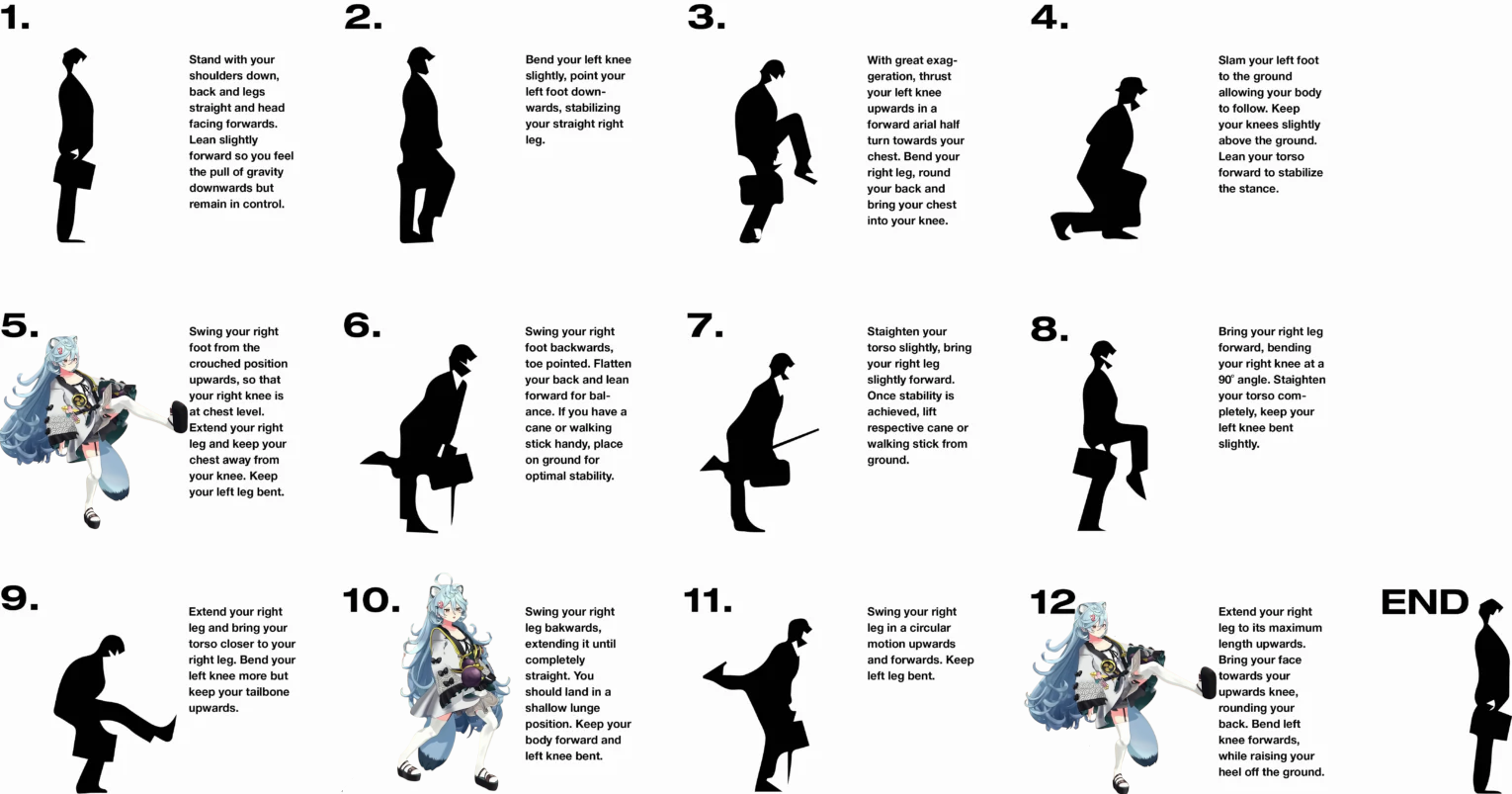 1.

Stand with your shoulders down, back and legs straight and head facing forwards. Lean slightly forward so you feel the pull of gravity downwards but remain in control.

2.

Bend your left knee slightly, point your left foot downwards, stabilizing your straight right leg.

3.

With great exaggeration, thrust your left knee upwards in a forward arial half turn towards your chest. Bend your right leg, round your back and bring your chest into your knee.

4.

Slam your left foot to the ground allowing your body to follow. Keep your knees slightly above the ground. Lean your torso forward to stabilize the stance.

5.

Swing your right foot from the crouched position upwards, so that your right knee is at chest level. Extend your right leg and keep your chest away from your knee. Keep your left leg bent.

6.

Swing your right foot backwards, toe pointed. Flatten your back and lean forward for balance. If you have a cane or walking stick handy, place on ground for optimal stability.

7.

Staighten your torso slightly, bring your right leg slightly forward. Once stability is achieved, lift respective cane or walking stick from ground.

8.

Bring your right leg forward, bending your right knee at a 90° angle. Staighten your torso completely, keep your left knee bent slightly.

9.

Extend your right leg and bring your torso closer to your right leg. Bend your left knee more but keep your tailbone upwards.

10.

Swing your right leg bakwards, extending it until completely straight. You should land in a shallow lunge position. Keep your body forward and left knee bent.

11.

Swing your right leg in a circular motion upwards and forwards. Keep left leg bent.

12

Extend your right leg to its maximum length upwards. Bring your face towards your upwards knee, rounding your back. Bend left knee forwards, while raising your heel off the ground.

END