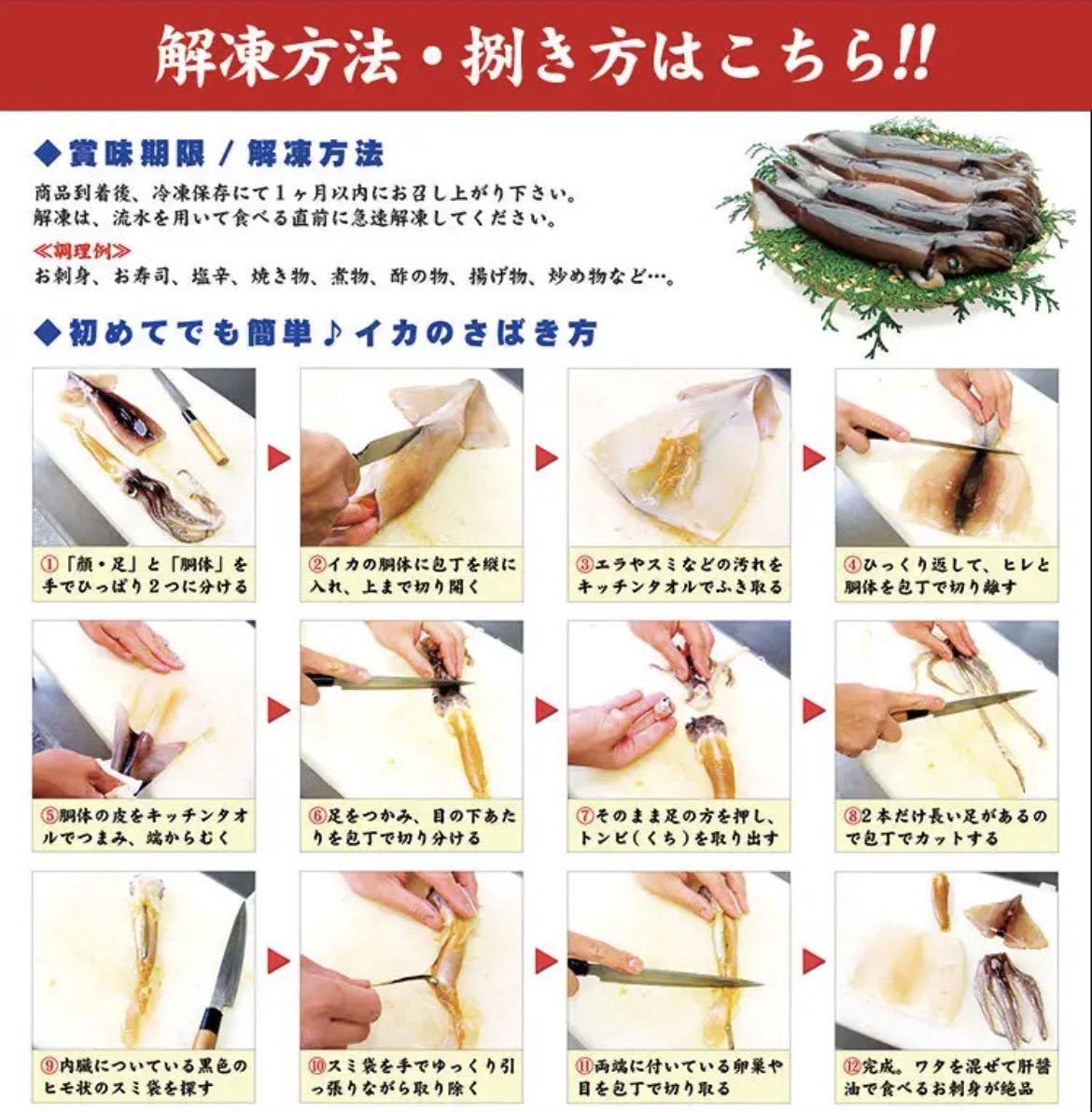 解凍方法・捌き方はこちら!!

◆賞味期限／解凍方法

商品到着後、冷凍保存にて１ヶ月以内にお召し上がり下さい。
解凍は、流水を用いて食べる直前に急速解凍してください。

≪調理例≫
お刺身、お寿司、塩辛、焼き物、煮物、酢の物、揚げ物、炒め物など…。

◆初めてでも簡単♪イカのさばき方

①「顔・足」と「胴体」を手でひっぱり２つに分ける

②イカの胴体に包丁を縦に入れ、上まで切り開く

③エラやスミなどの汚れをキッチンタオルでふき取る

④ひっくり返して、ヒレと胴体を包丁で切り離す

⑤胴体の皮をキッチンタオルでつまみ、端からむく

⑥足をつかみ、目の下あたりを包丁で切り分ける

⑦そのまま足の方を押し、トンビ（くち）を取り出す

⑧２本だけ長い足があるので包丁でカットする

⑨内臓についている黒色のヒモ状のスミ袋を探す

⑩スミ袋を手でゆっくり引っ張りながら取り除く

⑪両端に付いている卵巣や目を包丁で切り取る

⑫完成。ワタを混ぜて肝醤油で食べるお刺身が絶品