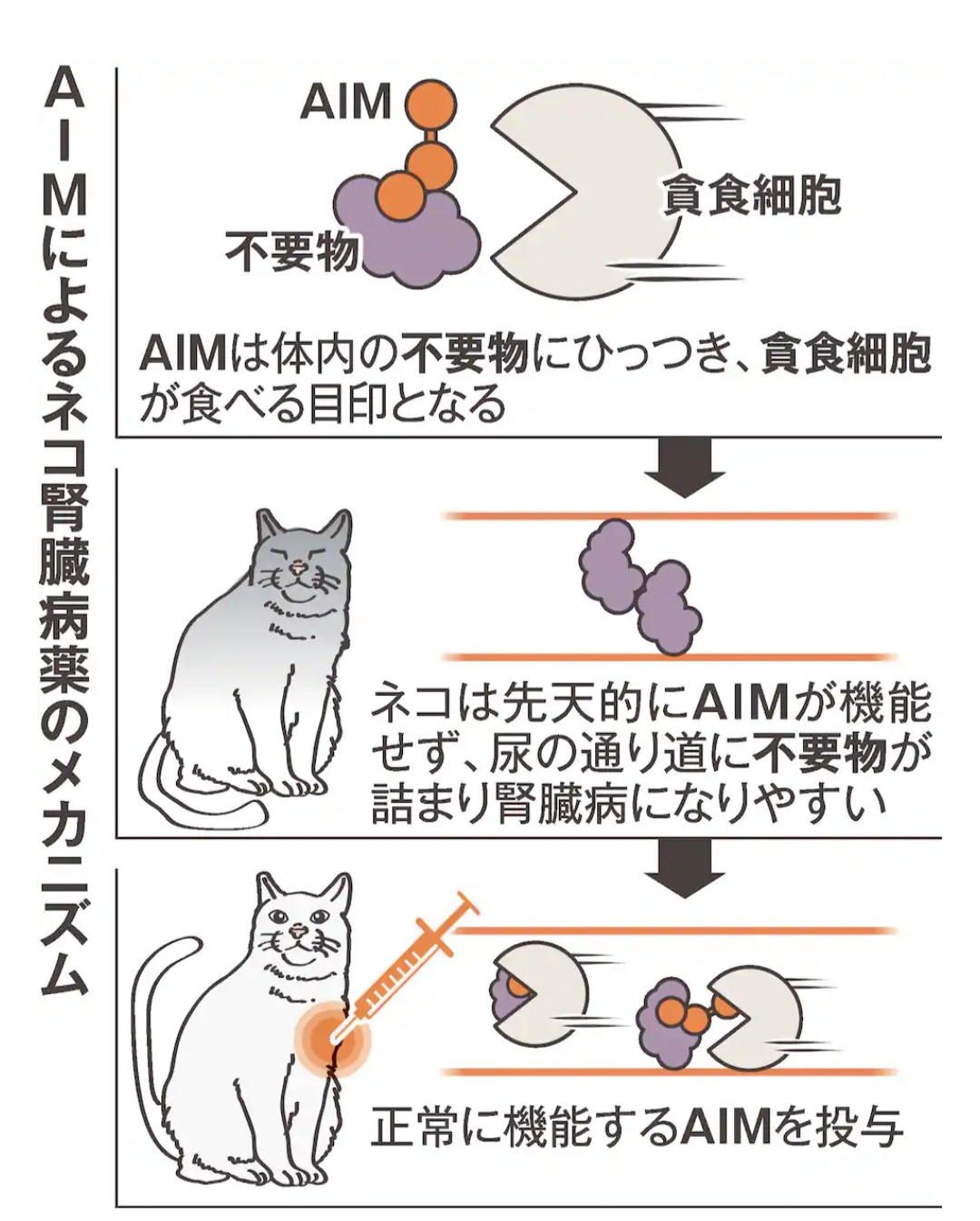 AIMによるネコ腎臓病薬のメカニズム

AIM

不要物

貪食細胞

AIMは体内の不要物にひっつき、貪食細胞が食べる目印となる

ネコは先天的にAIMが機能せず、尿の通り道に不要物が詰まり腎臓病になりやすい

正常に機能するAIMを投与