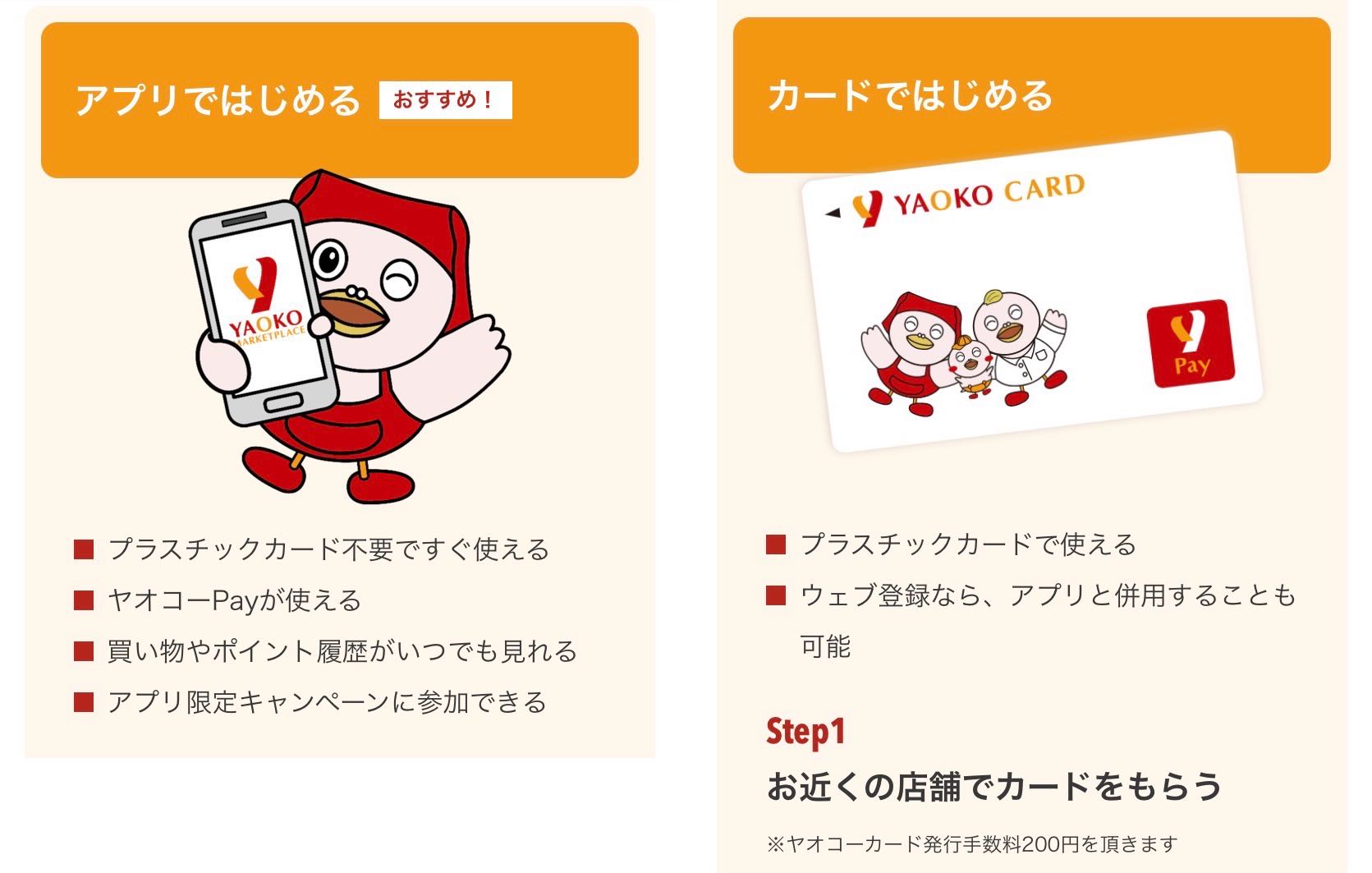 アプリではじめる おすすめ！

YAOKO MARKETPLACE

■ プラスチックカード不要ですぐ使える
■ ヤオコーPayが使える
■ 買い物やポイント履歴がいつでも見れる
■ アプリ限定キャンペーンに参加できる

カードではじめる

YAOKO CARD

Pay

■ プラスチックカードで使える
■ ウェブ登録なら、アプリと併用することも可能

Step1
お近くの店舗でカードをもらう
※ヤオコーカード発行手数料200円を頂きます