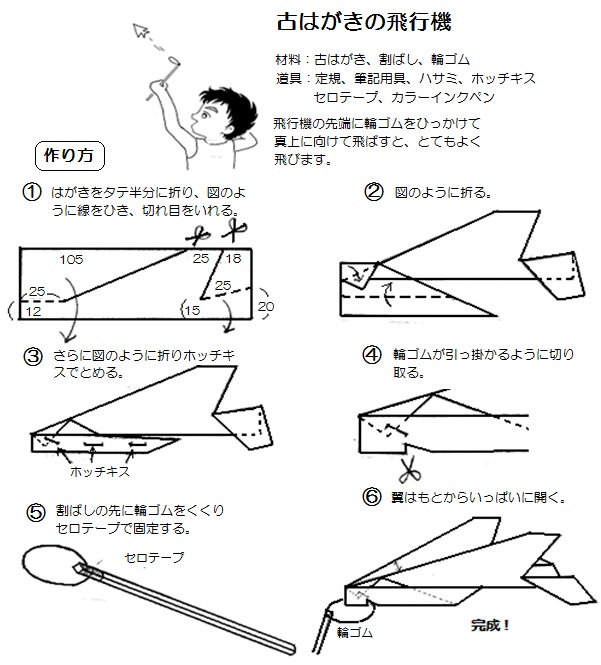 古はがきの飛行機

材料：古はがき、割ばし、輪ゴム
道具：定規、筆記用具、ハサミ、ホッチキス
セロテープ、カラーインクペン

飛行機の先端に輪ゴムをひっかけて真上に向けて飛ばすと、とてもよく飛びます。

作り方

① はがきをタテ半分に折り、図のように線をひき、切れ目をいれる。

105
25
18
25
25
12
15
20

② 図のように折る。

③ さらに図のように折りホッチキスでとめる。

ホッチキス

④ 輪ゴムが引っ掛かるように切り取る。

⑤ 割ばしの先に輪ゴムをくくりセロテープで固定する。

セロテープ

⑥ 翼はもとからいっぱいに開く。

輪ゴム

完成！