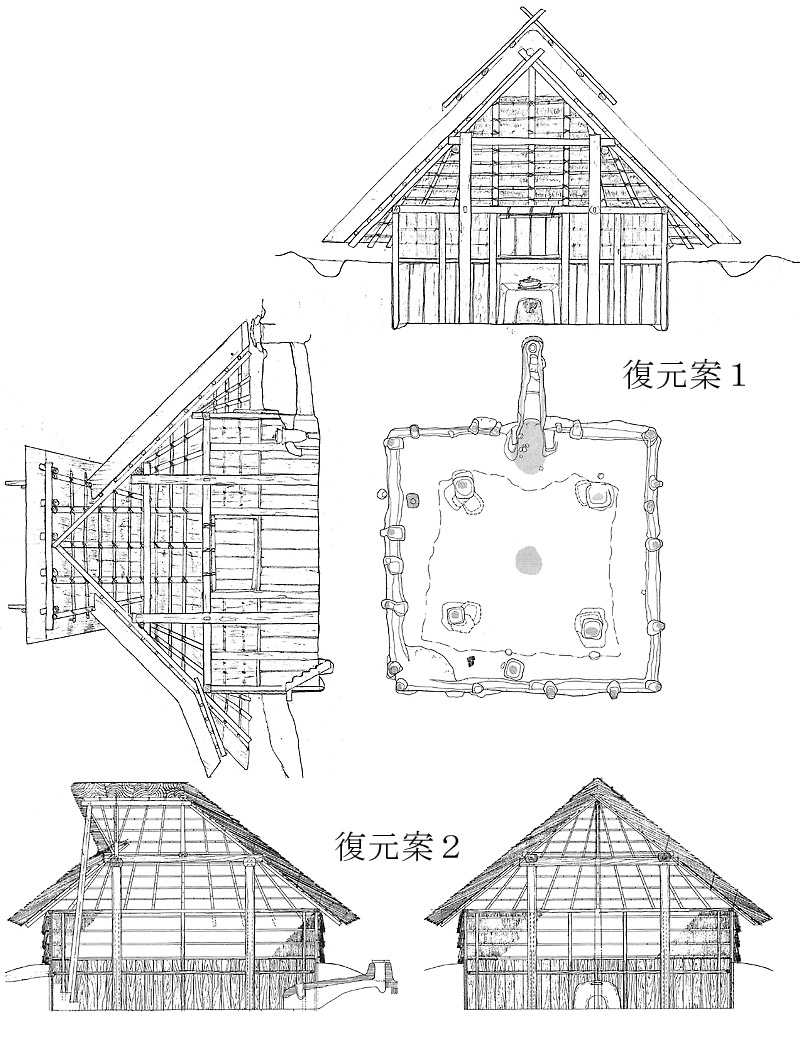 復元案１

復元案２