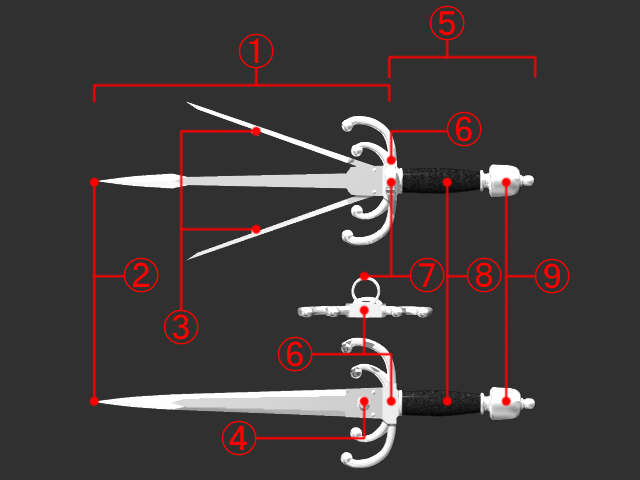 ①
⑤
⑥
②
③
⑦
⑧
⑨
⑥
④