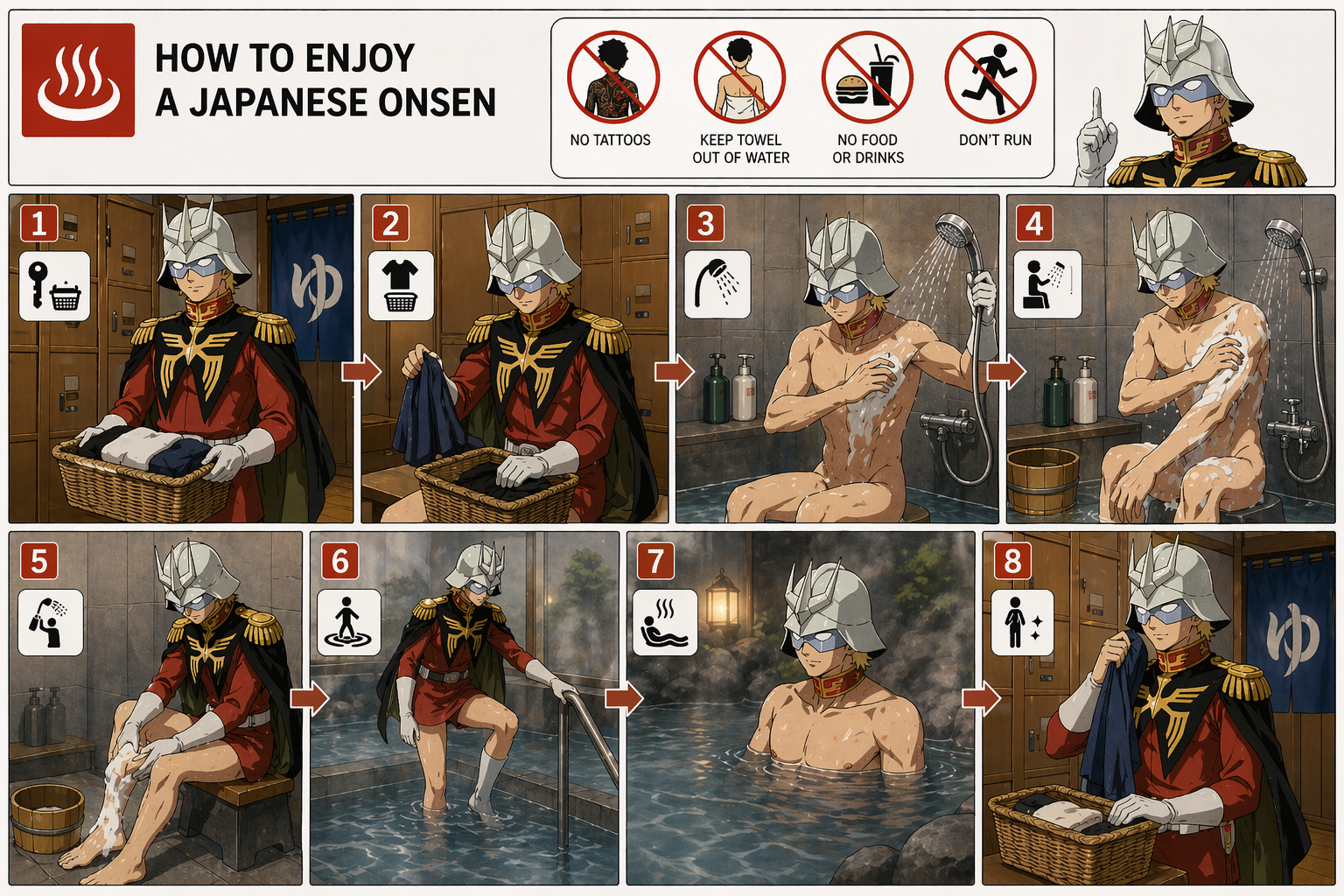 HOW TO ENJOY A JAPANESE ONSEN

NO TATTOOS

KEEP TOWEL OUT OF WATER

NO FOOD OR DRINKS

DON'T RUN

1

ゆ

2

3

4

5

6

7

8

ゆ