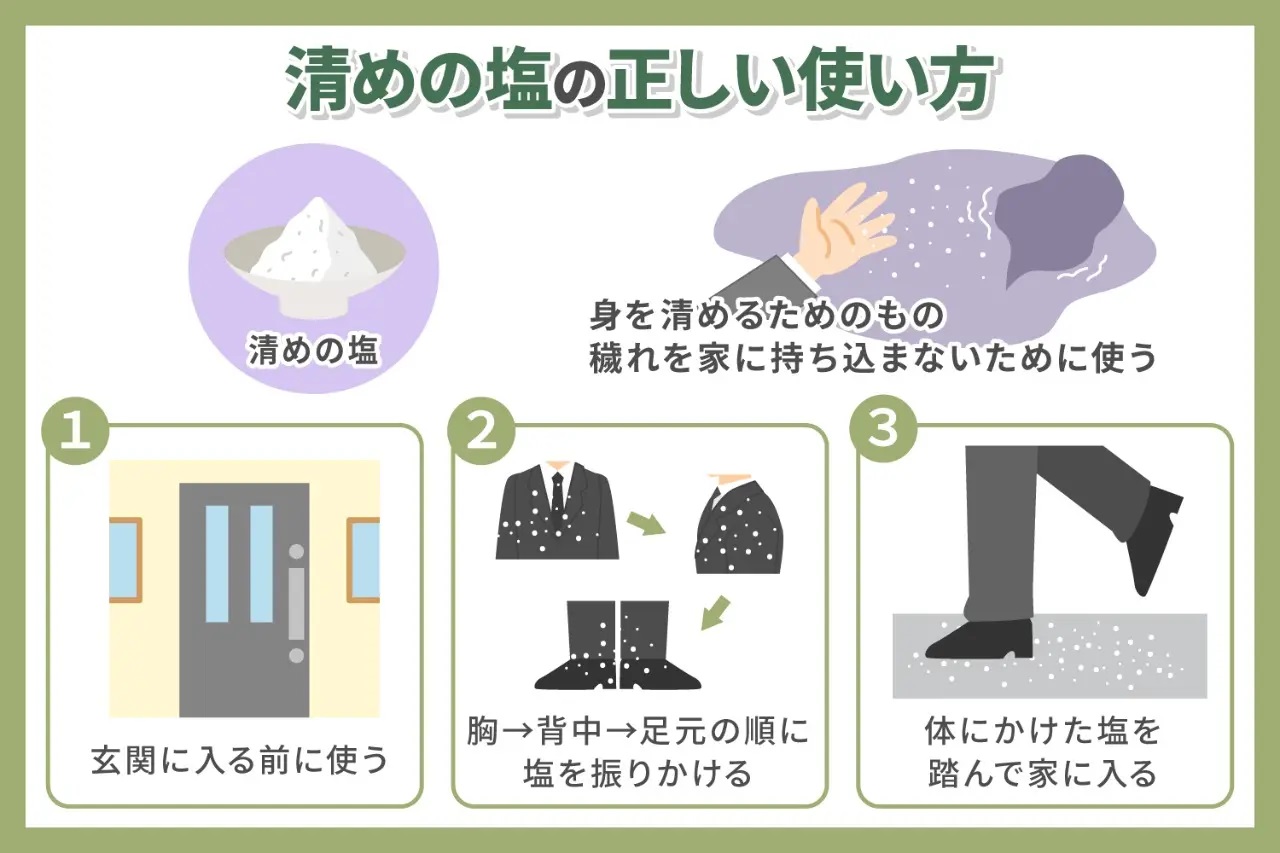 清めの塩の正しい使い方

清めの塩

身を清めるためのもの
穢れを家に持ち込まないために使う

1
玄関に入る前に使う

2
胸→背中→足元の順に
塩を振りかける

3
体にかけた塩を
踏んで家に入る