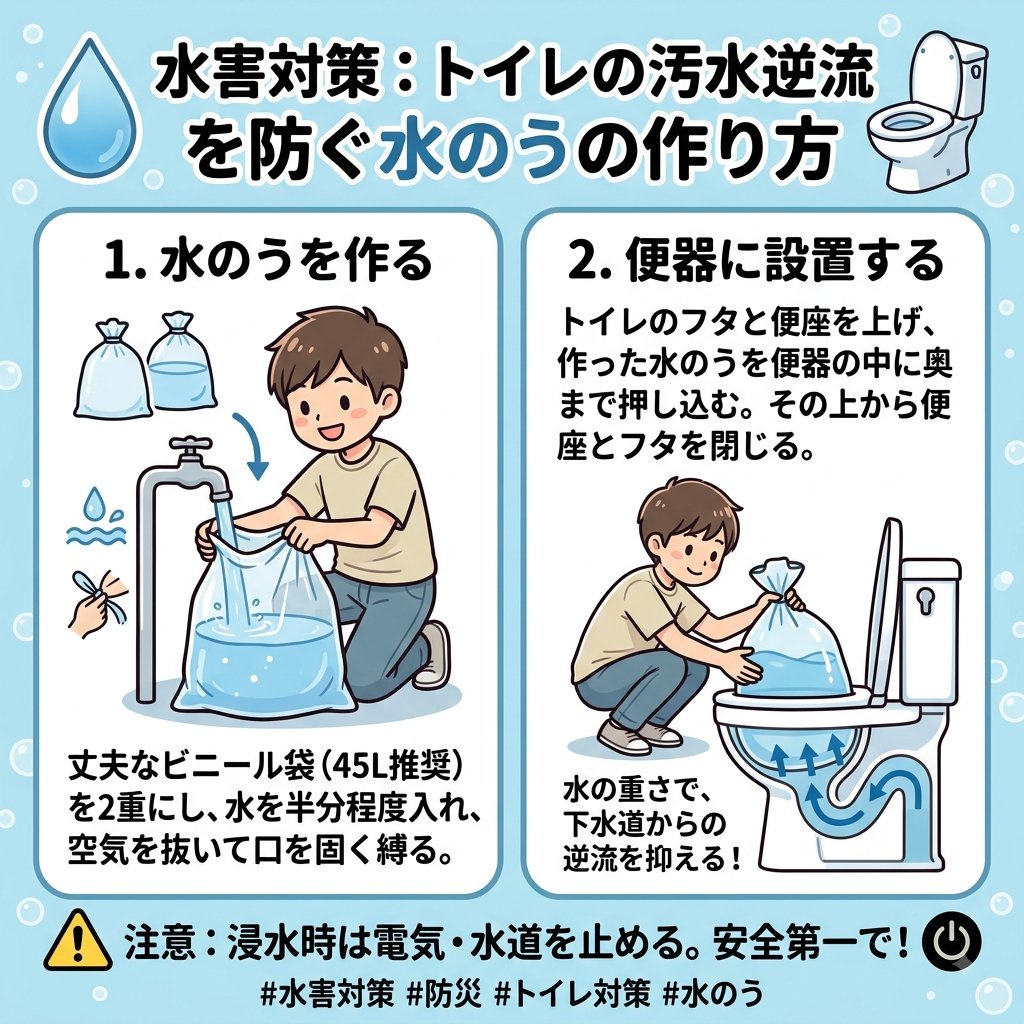 水害対策：トイレの汚水逆流を防ぐ水のうの作り方

1. 水のうを作る

丈夫なビニール袋（45L推奨）を2重にし、水を半分程度入れ、空気を抜いて口を固く縛る。

2. 便器に設置する

トイレのフタと便座を上げ、作った水のうを便器の中に奥まで押し込む。その上から便座とフタを閉じる。

水の重さで、下水道からの逆流を抑える！

注意：浸水時は電気・水道を止める。安全第一で！

#水害対策 #防災 #トイレ対策 #水のう